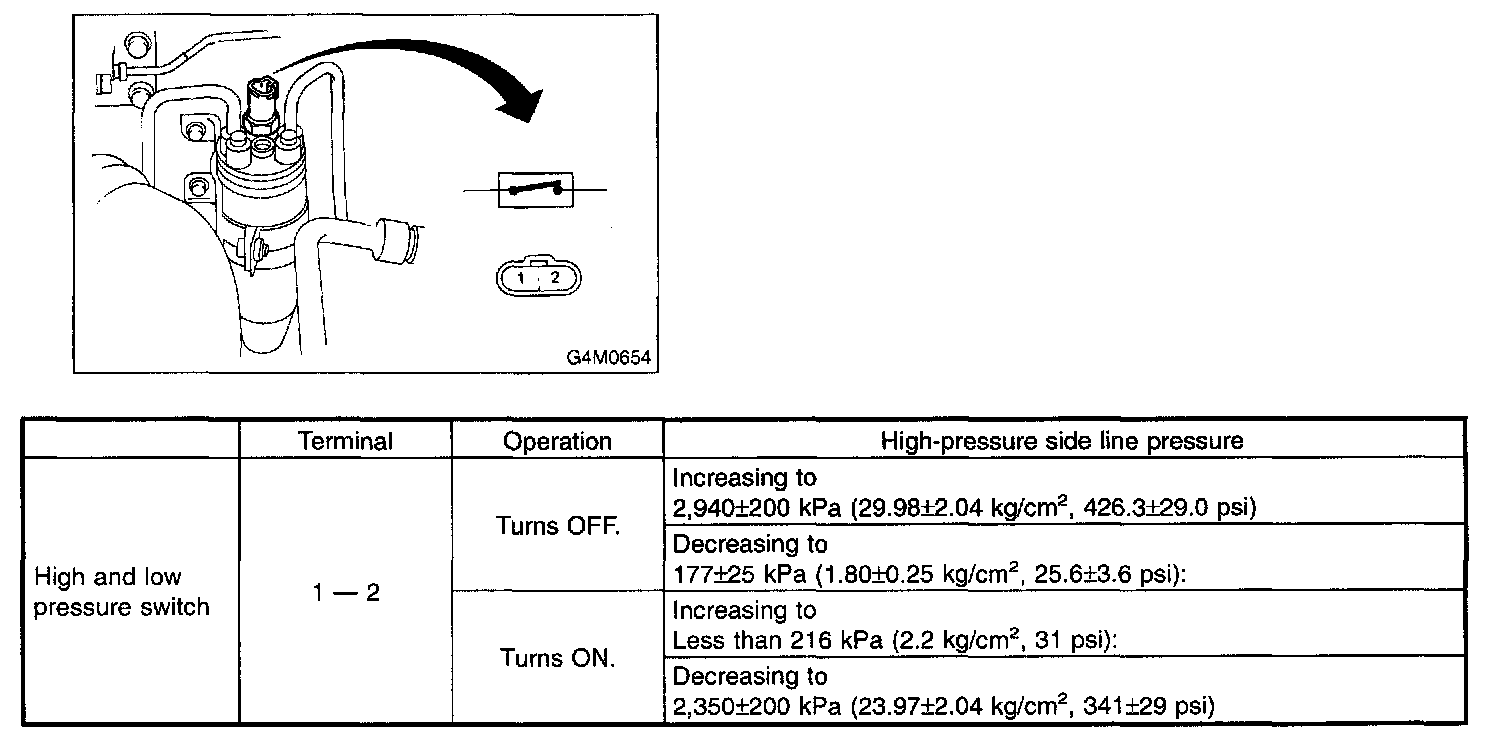 1 2

G4M0654

| | Terminal | Operation | High-pressure side line pressure |
|---|---|---|---|
| High and low pressure switch | 1 — 2 | Turns OFF. | Increasing to 2,940±200 kPa (29.98±2.04 kg/cm$^2$, 426.3±29.0 psi) |
| | | | Decreasing to 177±25 kPa (1.80±0.25 kg/cm$^2$, 25.6±3.6 psi): |
| | | Turns ON. | Increasing to Less than 216 kPa (2.2 kg/cm$^2$, 31 psi): |
| | | | Decreasing to 2,350±200 kPa (23.97±2.04 kg/cm$^2$, 341±29 psi) |