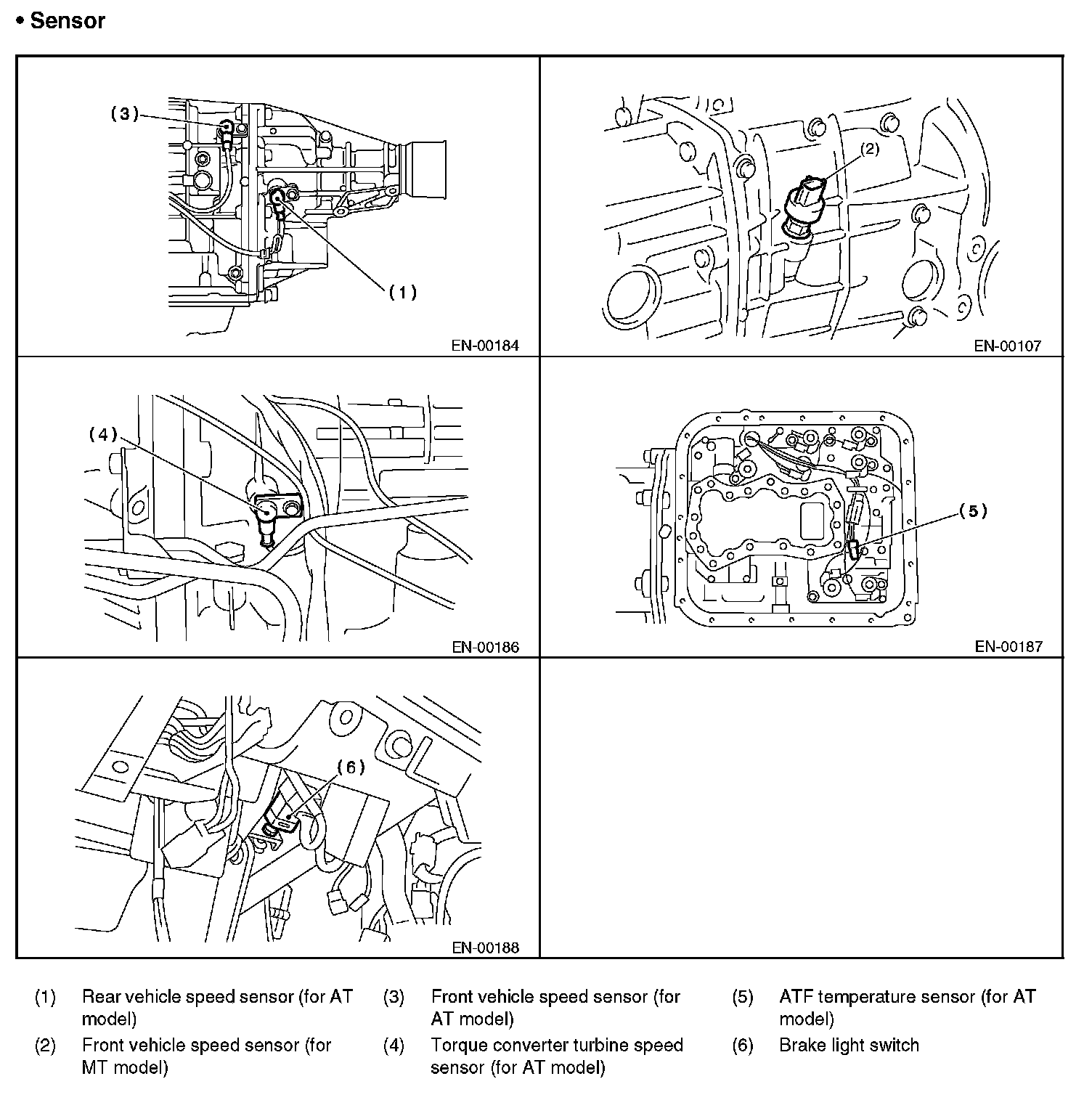 • Sensor

(3)
(1)
EN-00184

(2)
EN-00107

(4)
EN-00186

(5)
EN-00187

(6)
EN-00188

(1) Rear vehicle speed sensor (for AT model)

(2) Front vehicle speed sensor (for MT model)

(3) Front vehicle speed sensor (for AT model)

(4) Torque converter turbine speed sensor (for AT model)

(5) ATF temperature sensor (for AT model)

(6) Brake light switch