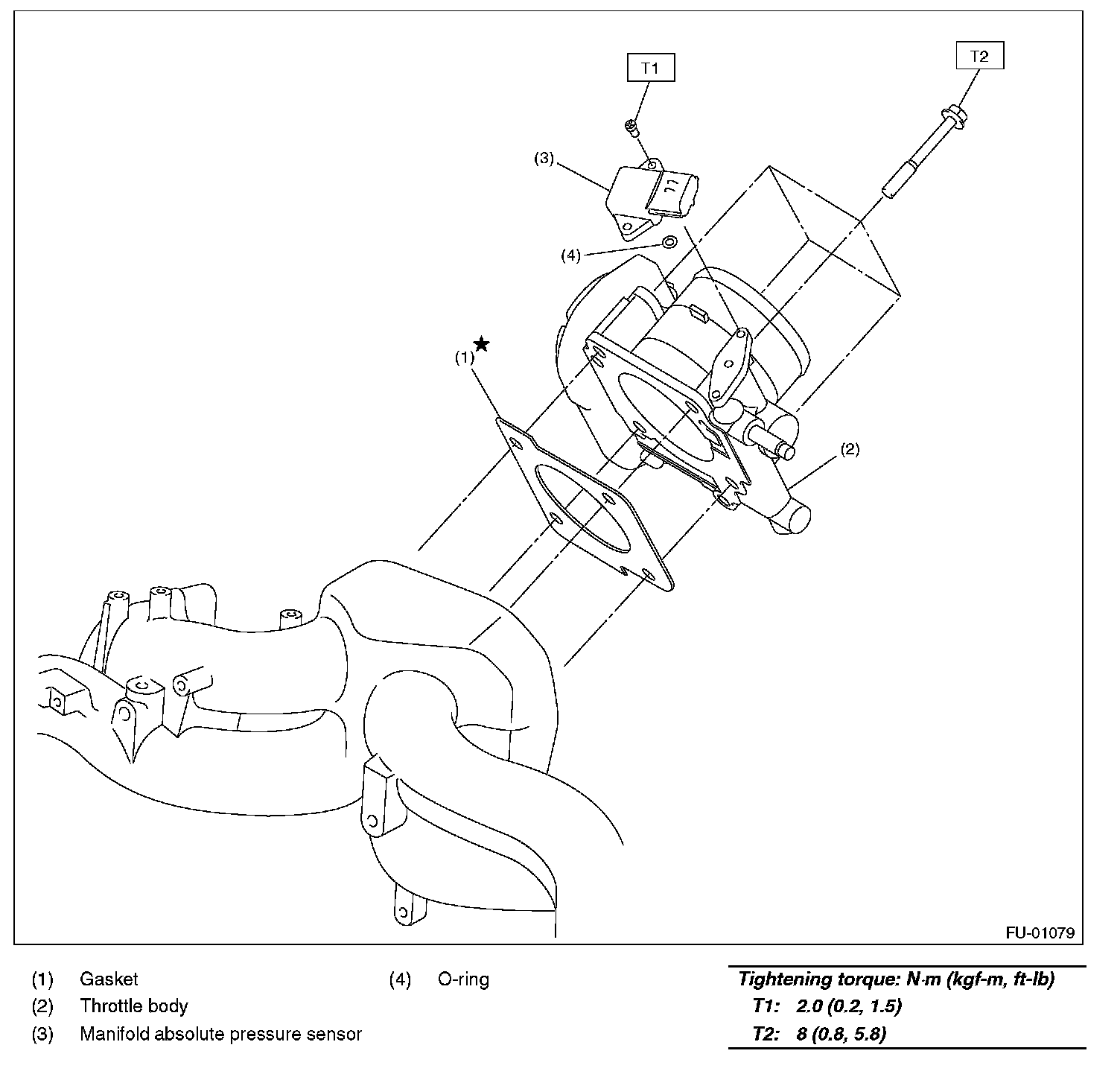 T1

T2

(3)

(4)

(1) ★

(2)

FU-01079

(1) Gasket
(2) Throttle body
(3) Manifold absolute pressure sensor
(4) O-ring

Tightening torque: N·m (kgf-m, ft-lb)
T1: 2.0 (0.2, 1.5)
T2: 8 (0.8, 5.8)