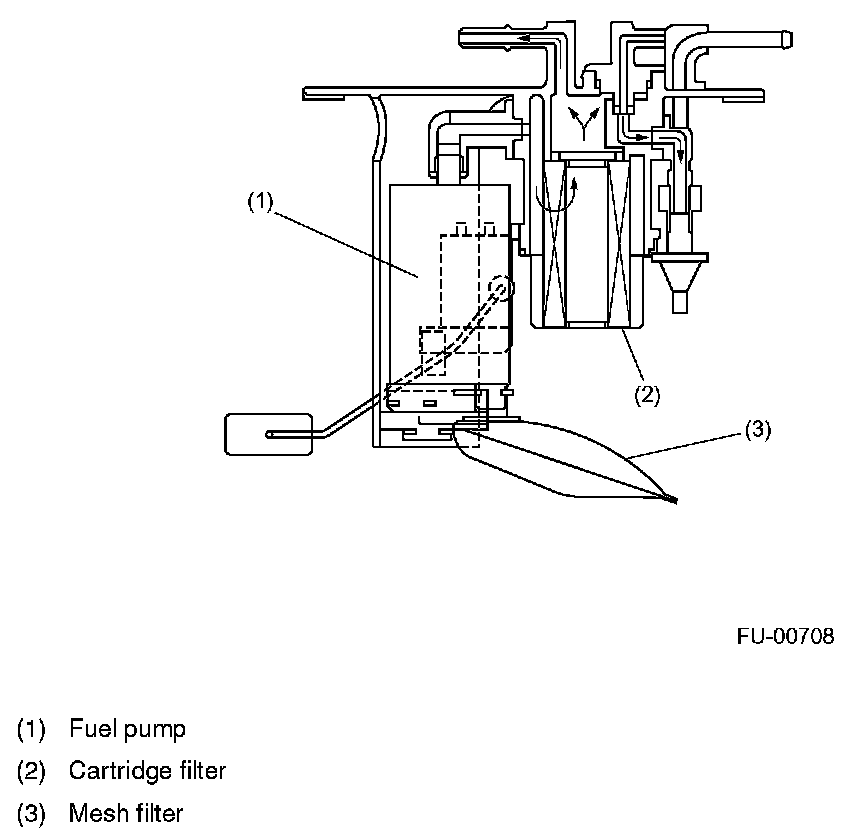 (1)

(2)

(3)

FU-00708

(1) Fuel pump
(2) Cartridge filter
(3) Mesh filter