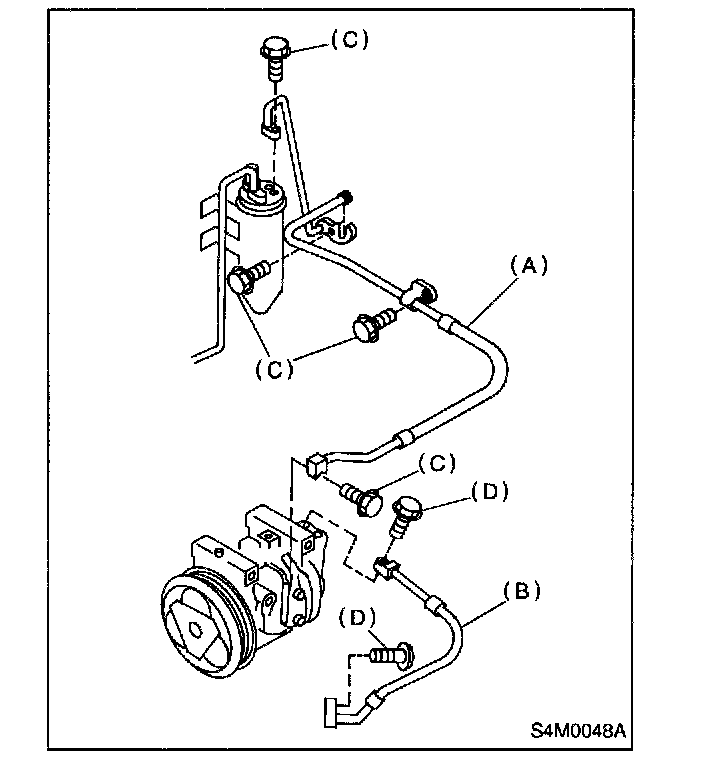 (C)

(A)

(C)

(C)

(D)

(B)

(D)

S4M0048A