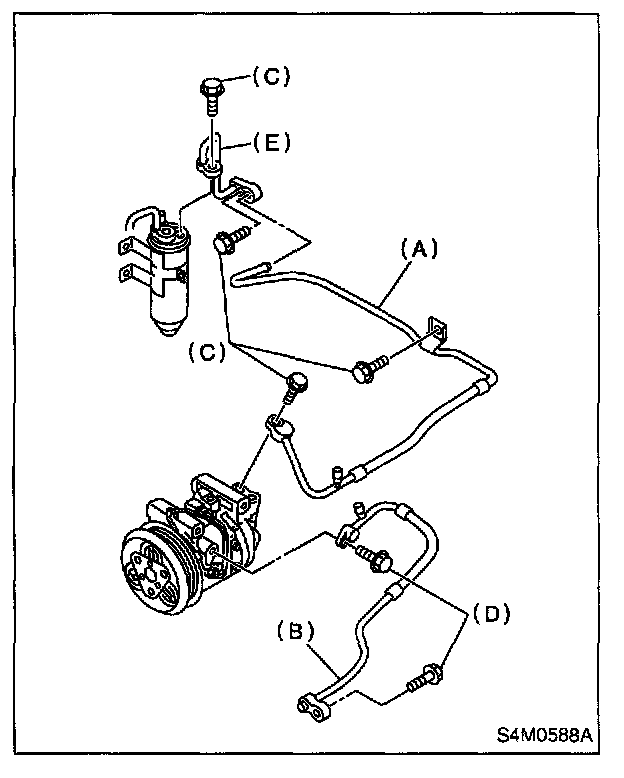 (C)
(E)
(A)
(C)
(D)
(B)
S4M0588A