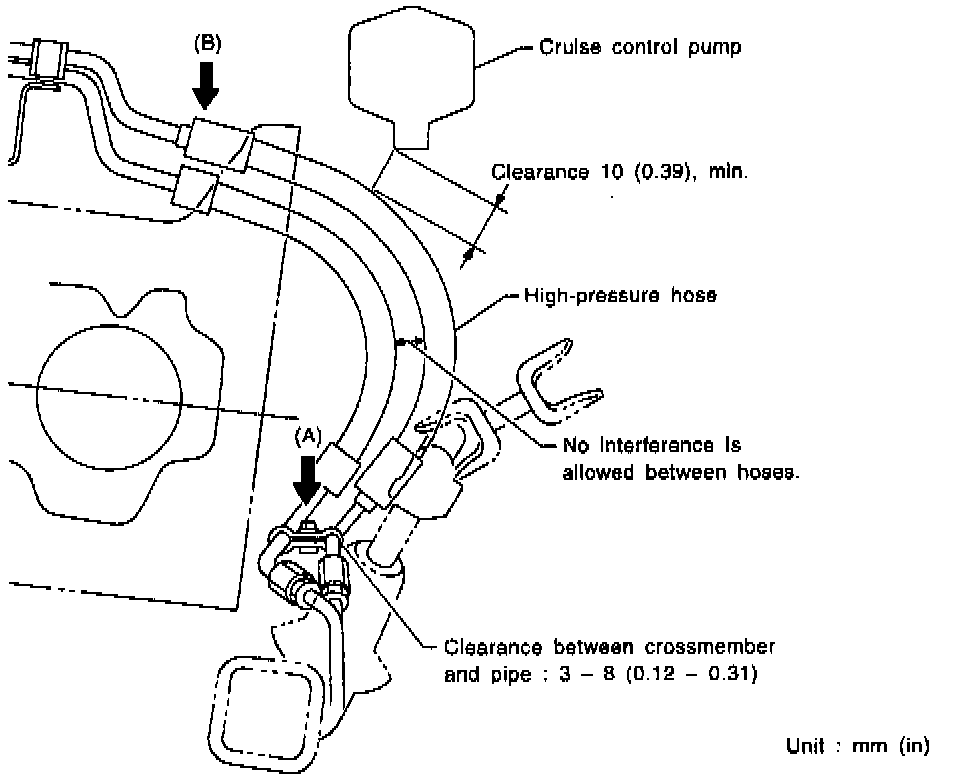 (B)

Cruise control pump

Clearance 10 (0.39), min.

High-pressure hose

(A)

No interference is allowed between hoses.

Clearance between crossmember and pipe : 3 – 8 (0.12 – 0.31)

Unit : mm (in)