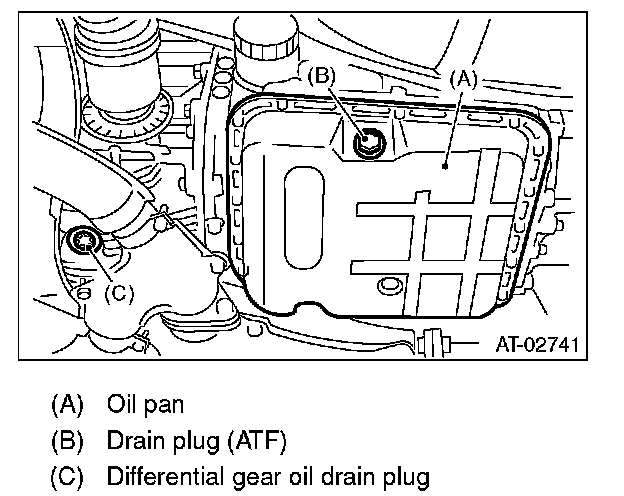 (B)
(A)
(C)
AT-02741

(A) Oil pan
(B) Drain plug (ATF)
(C) Differential gear oil drain plug