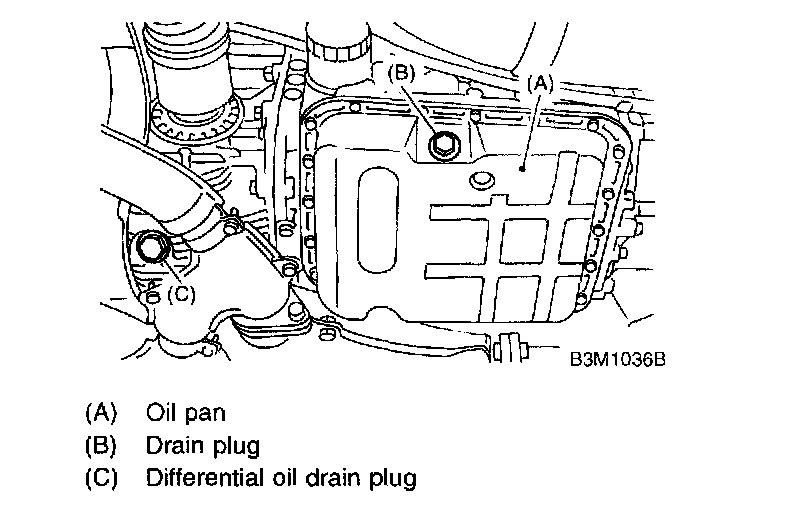 (B)
(A)
(C)
B3M1036B

(A) Oil pan
(B) Drain plug
(C) Differential oil drain plug