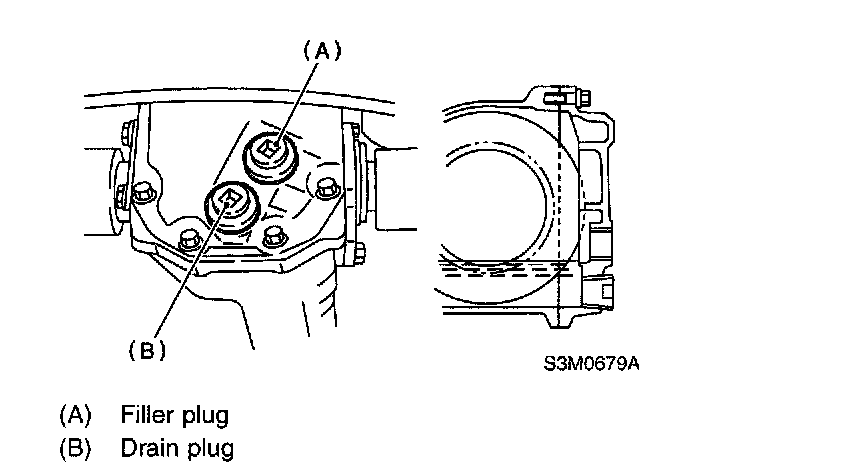 (A)

(B)

S3M0679A

(A) Filler plug
(B) Drain plug