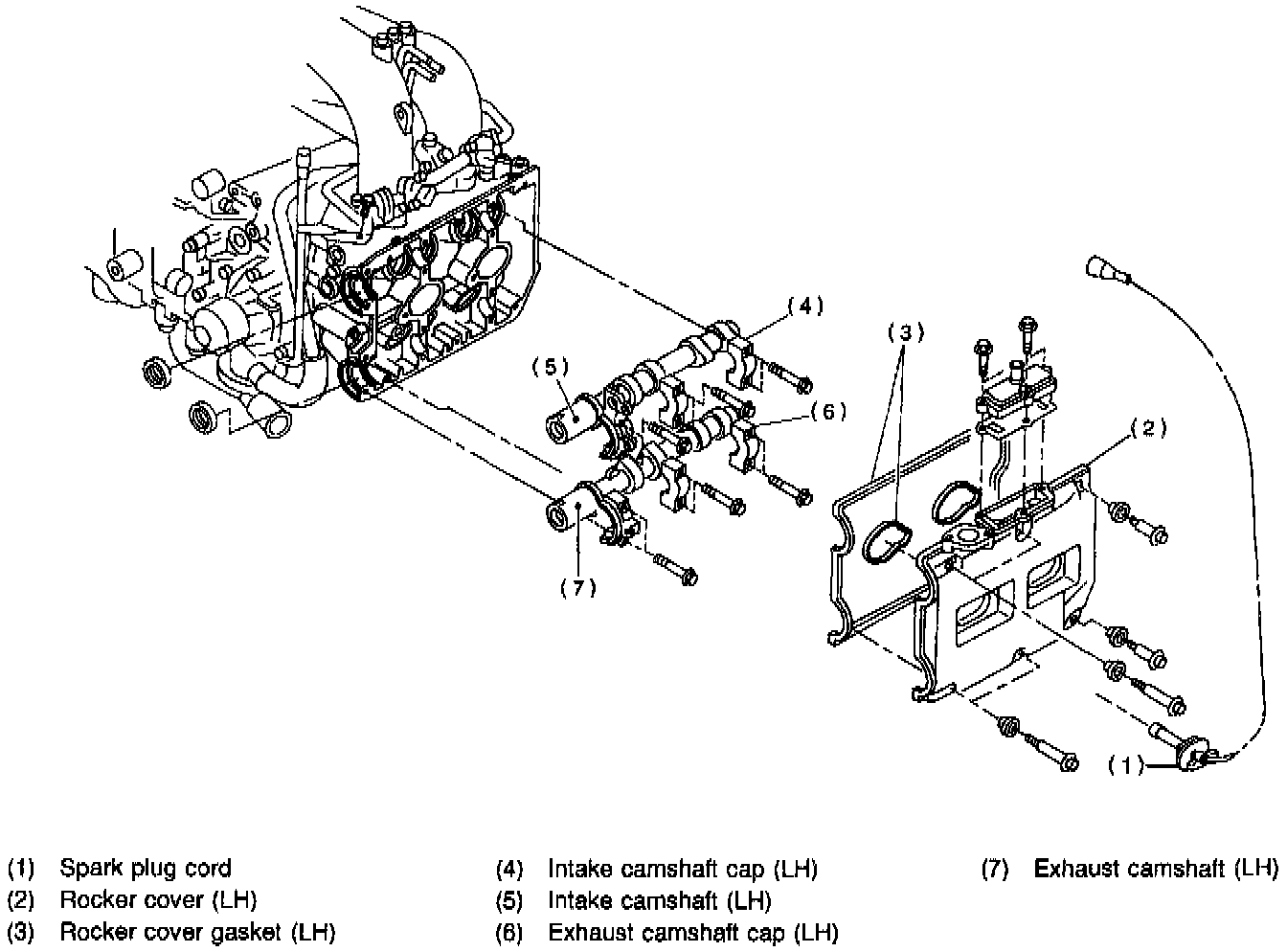 (4)

(3)

(5)

(6)

(2)

(7)

(1)

(1) Spark plug cord
(2) Rocker cover (LH)
(3) Rocker cover gasket (LH)

(4) Intake camshaft cap (LH)
(5) Intake camshaft (LH)
(6) Exhaust camshaft cap (LH)

(7) Exhaust camshaft (LH)