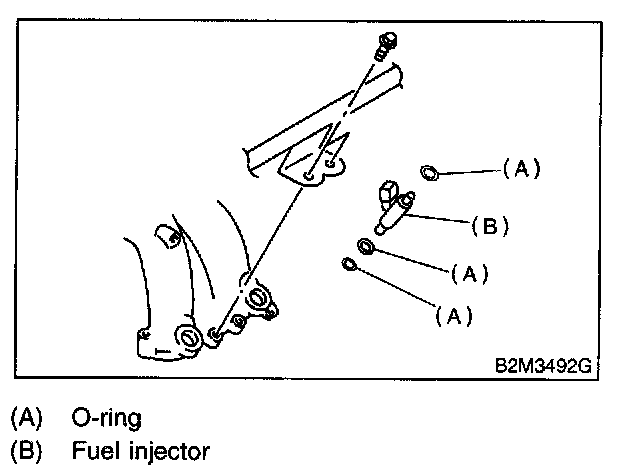 (A)
(B)
(A)
(A)
B2M3492G

(A) O-ring
(B) Fuel injector