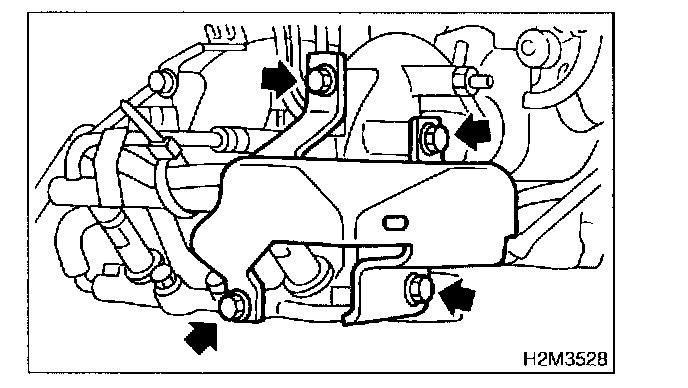 H2M3528