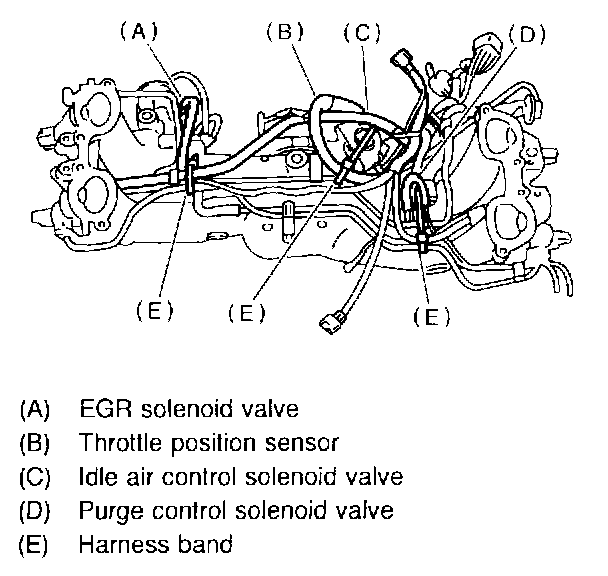 (A) (B) (C) (D)

(E) (E) (E)

(A) EGR solenoid valve
(B) Throttle position sensor
(C) Idle air control solenoid valve
(D) Purge control solenoid valve
(E) Harness band