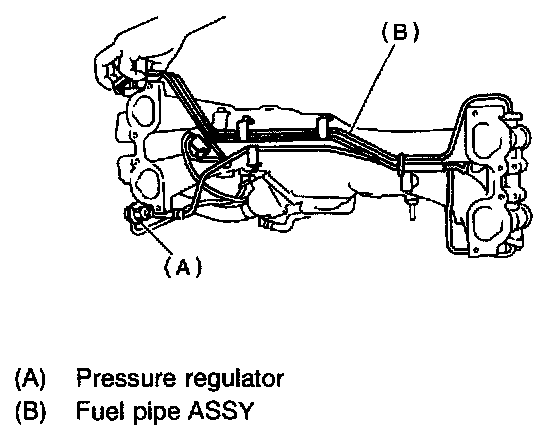 (B)

(A)

(A) Pressure regulator
(B) Fuel pipe ASSY