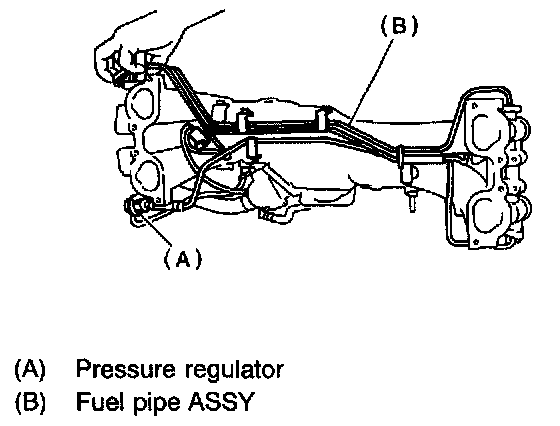 (B)

(A)

(A) Pressure regulator
(B) Fuel pipe ASSY