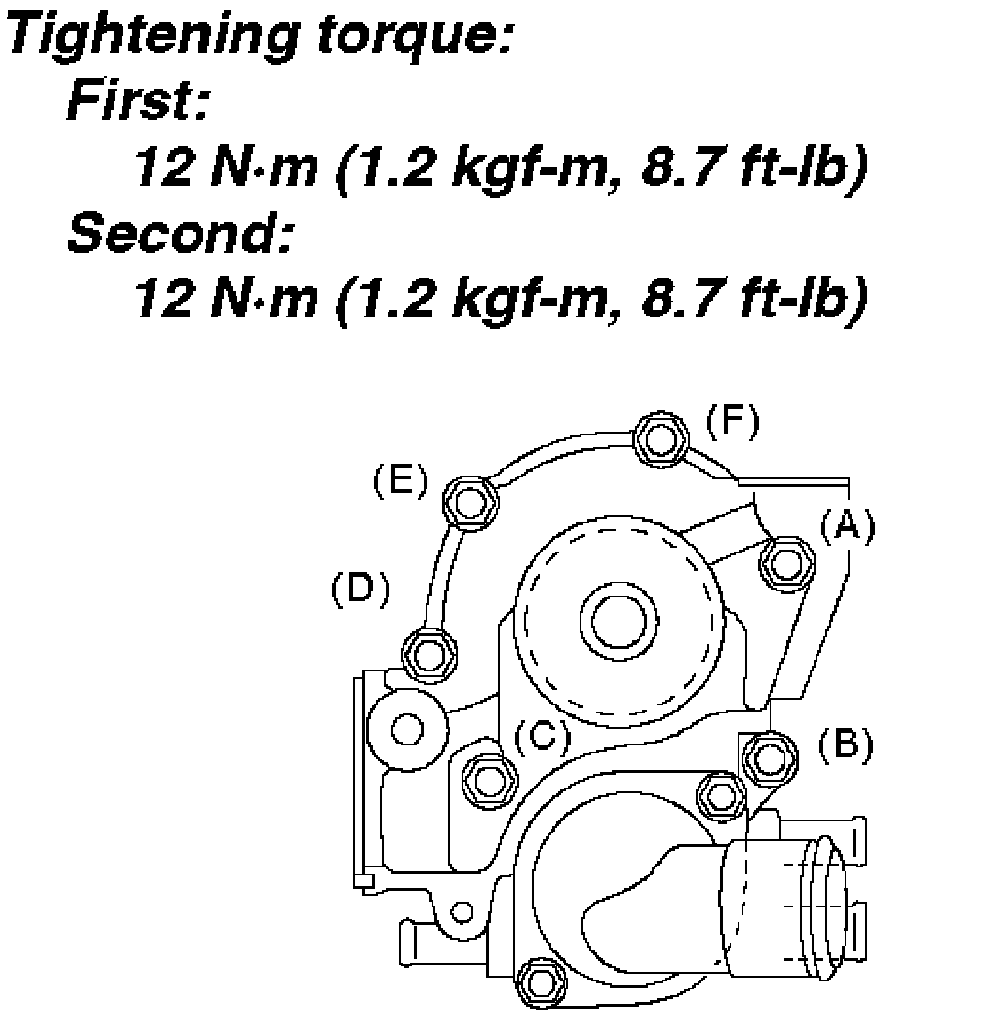 Tightening torque:
First:
12 N·m (1.2 kgf-m, 8.7 ft-lb)
Second:
12 N·m (1.2 kgf-m, 8.7 ft-lb)

(F)
(E)
(A)
(D)
(C)
(B)