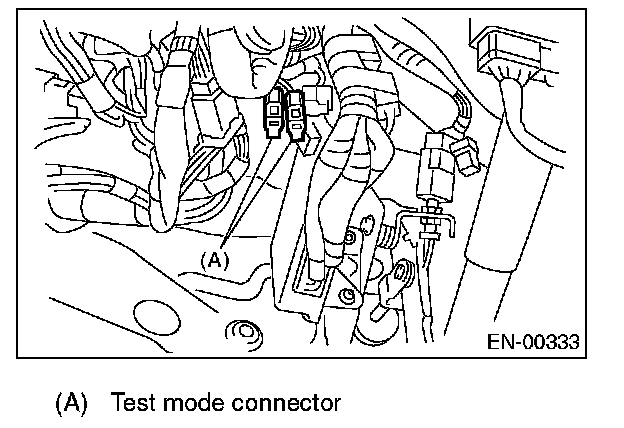 (A)

EN-00333

(A) Test mode connector