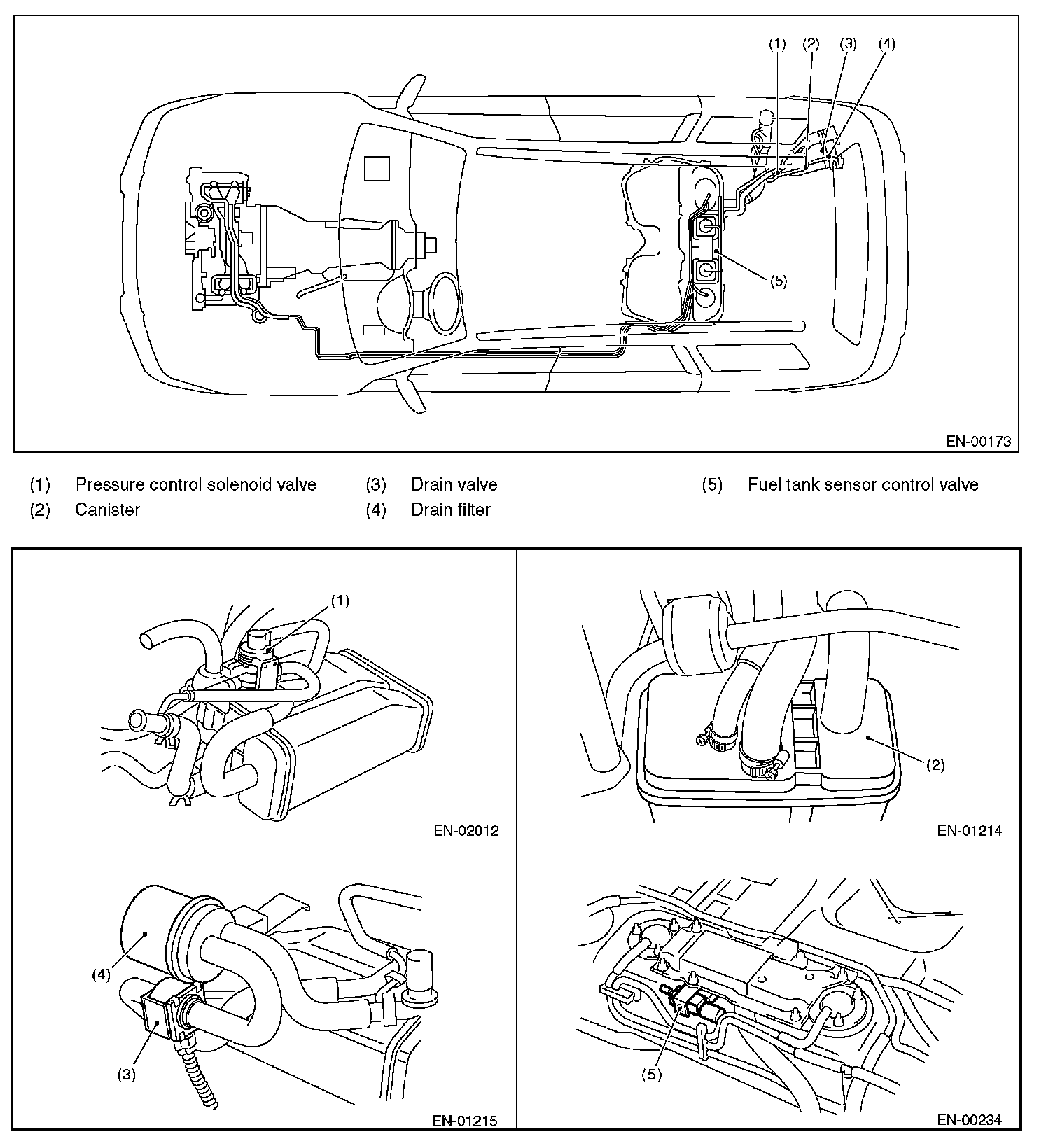 (1) (2) (3) (4)

(5)

EN-00173

(1) Pressure control solenoid valve
(2) Canister
(3) Drain valve
(4) Drain filter
(5) Fuel tank sensor control valve

(1)

EN-02012

(2)

EN-01214

(4)

(3)

EN-01215

(5)

EN-00234