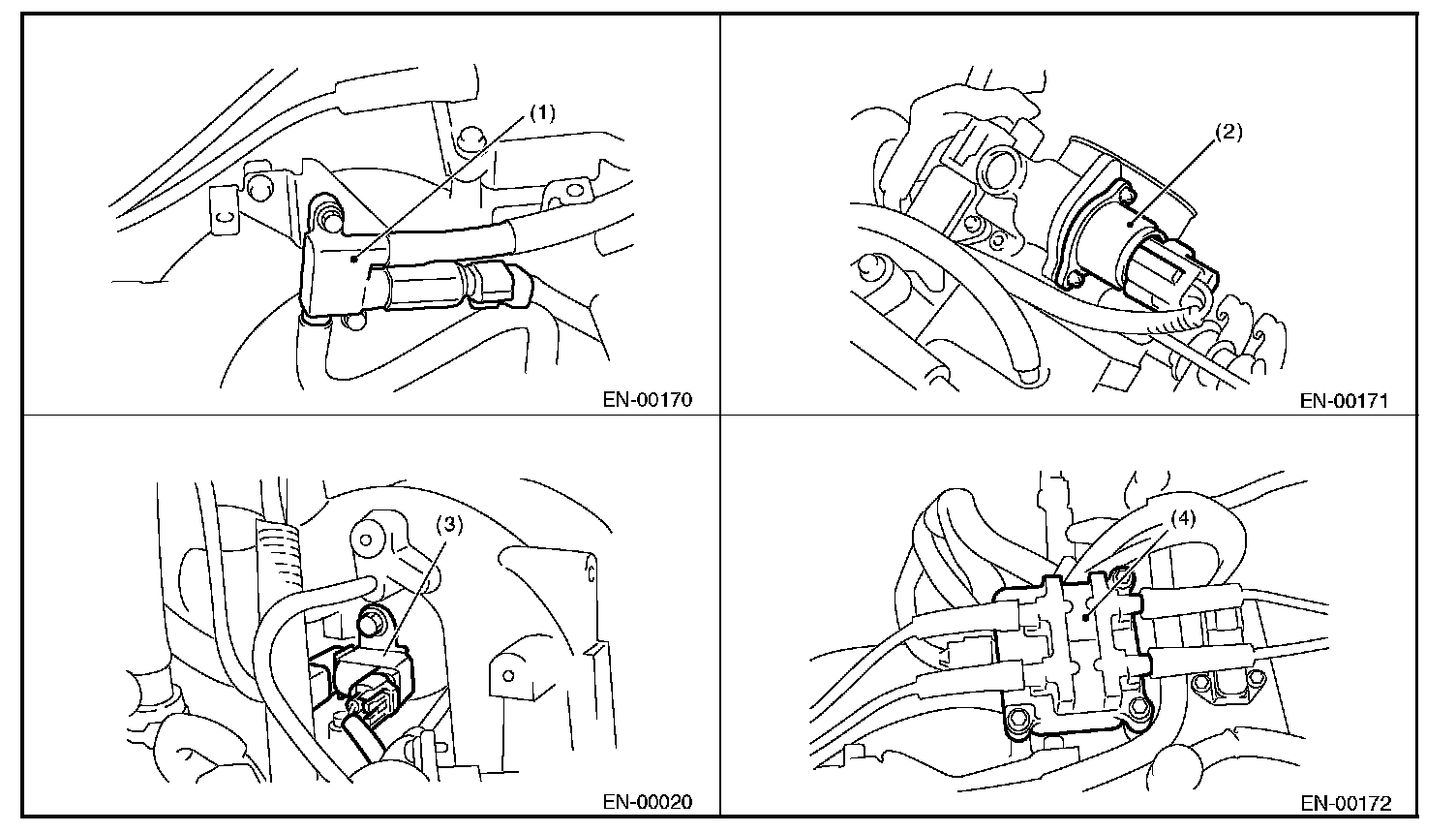 (1)

EN-00170

(2)

EN-00171

(3)

EN-00020

(4)

EN-00172