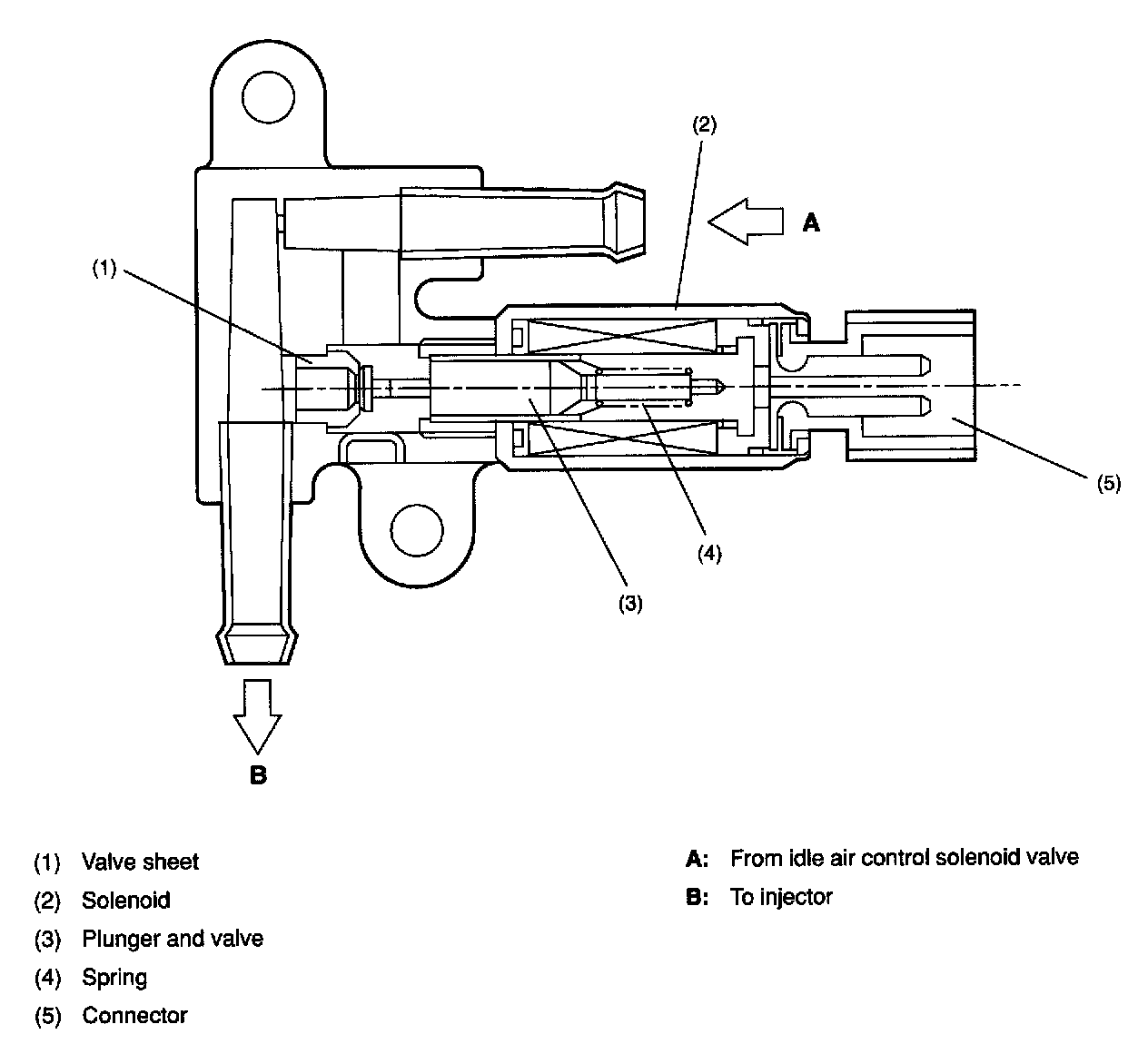 (2)

A

(1)

(5)

(4)

(3)

B

(1) Valve sheet
(2) Solenoid
(3) Plunger and valve
(4) Spring
(5) Connector

A: From idle air control solenoid valve
B: To injector