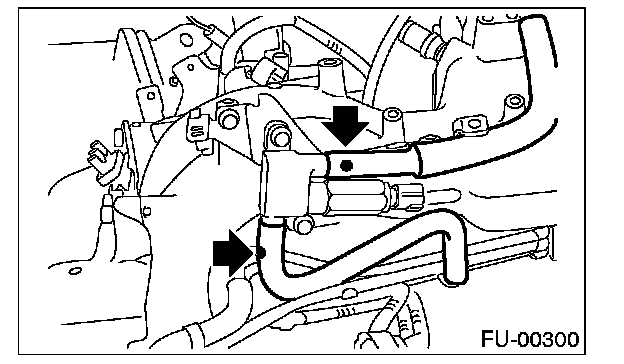 FU-00300