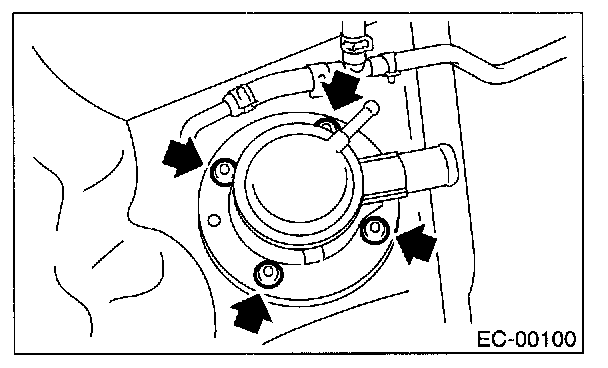 EC-00100