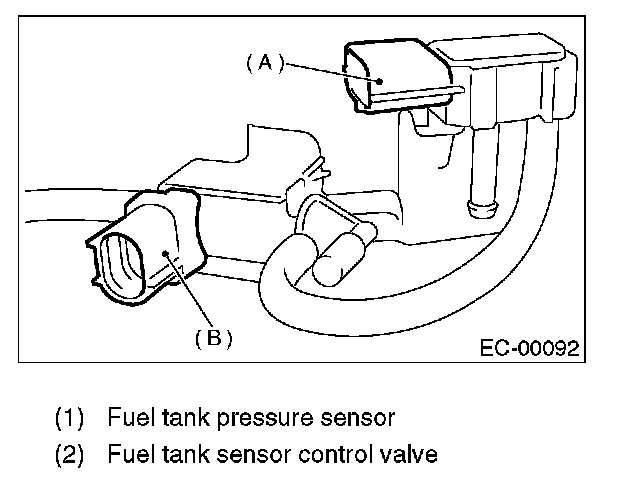 (A)

(B)

EC-00092

(1) Fuel tank pressure sensor

(2) Fuel tank sensor control valve