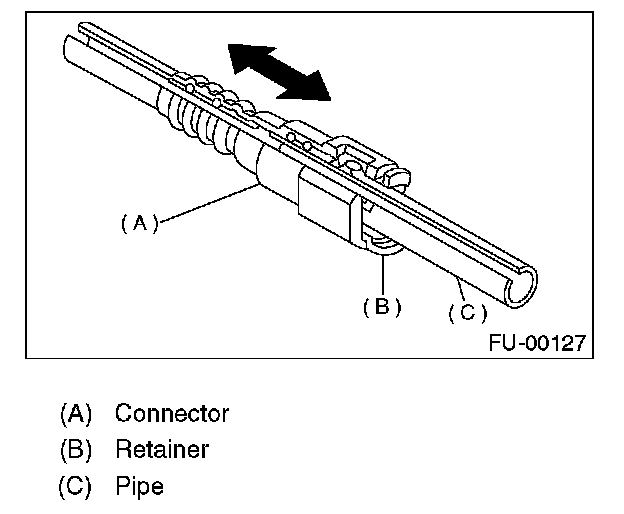 (A)

(B)

(C)

FU-00127

(A) Connector
(B) Retainer
(C) Pipe