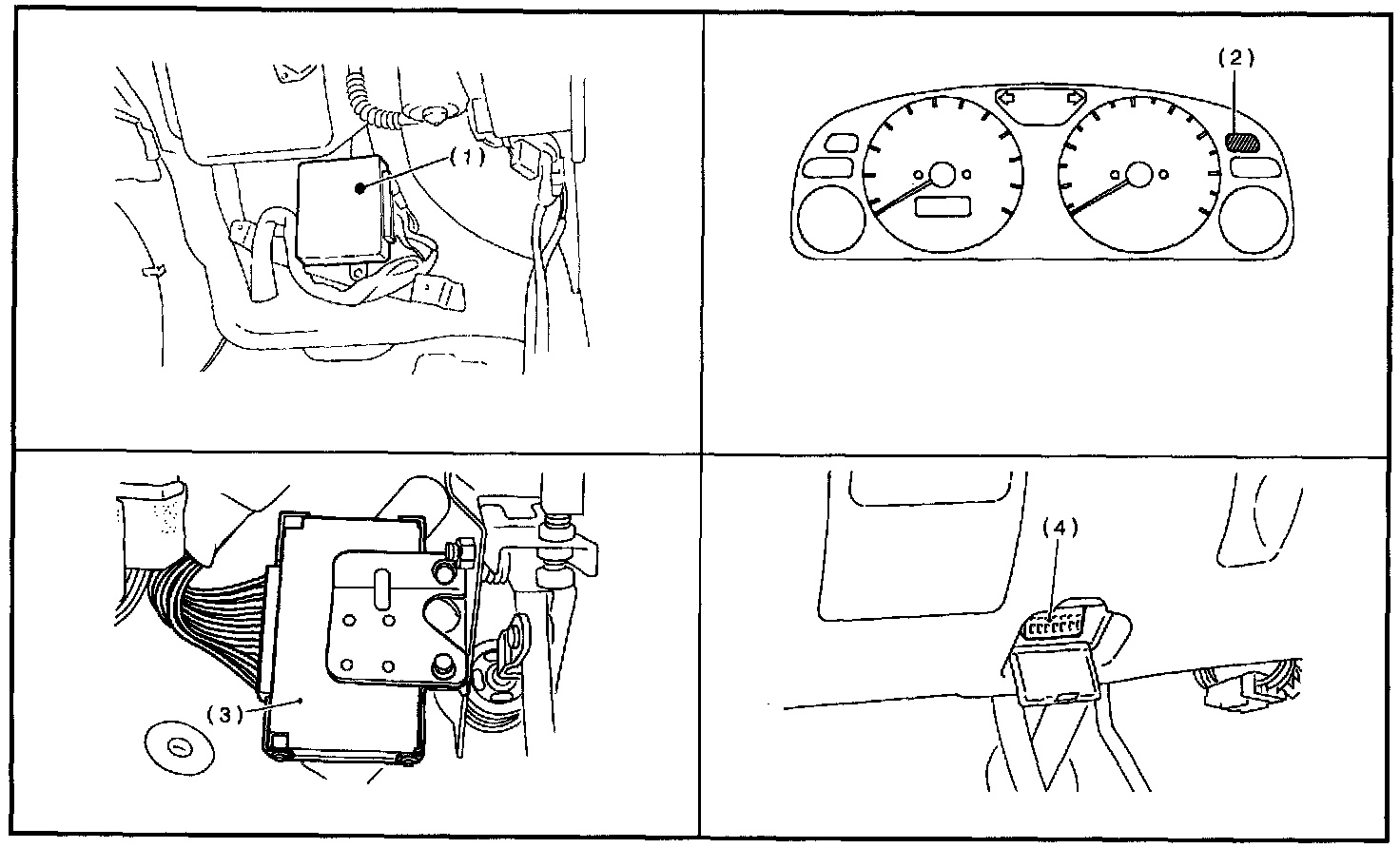 (1)

(2)

(3)

(4)