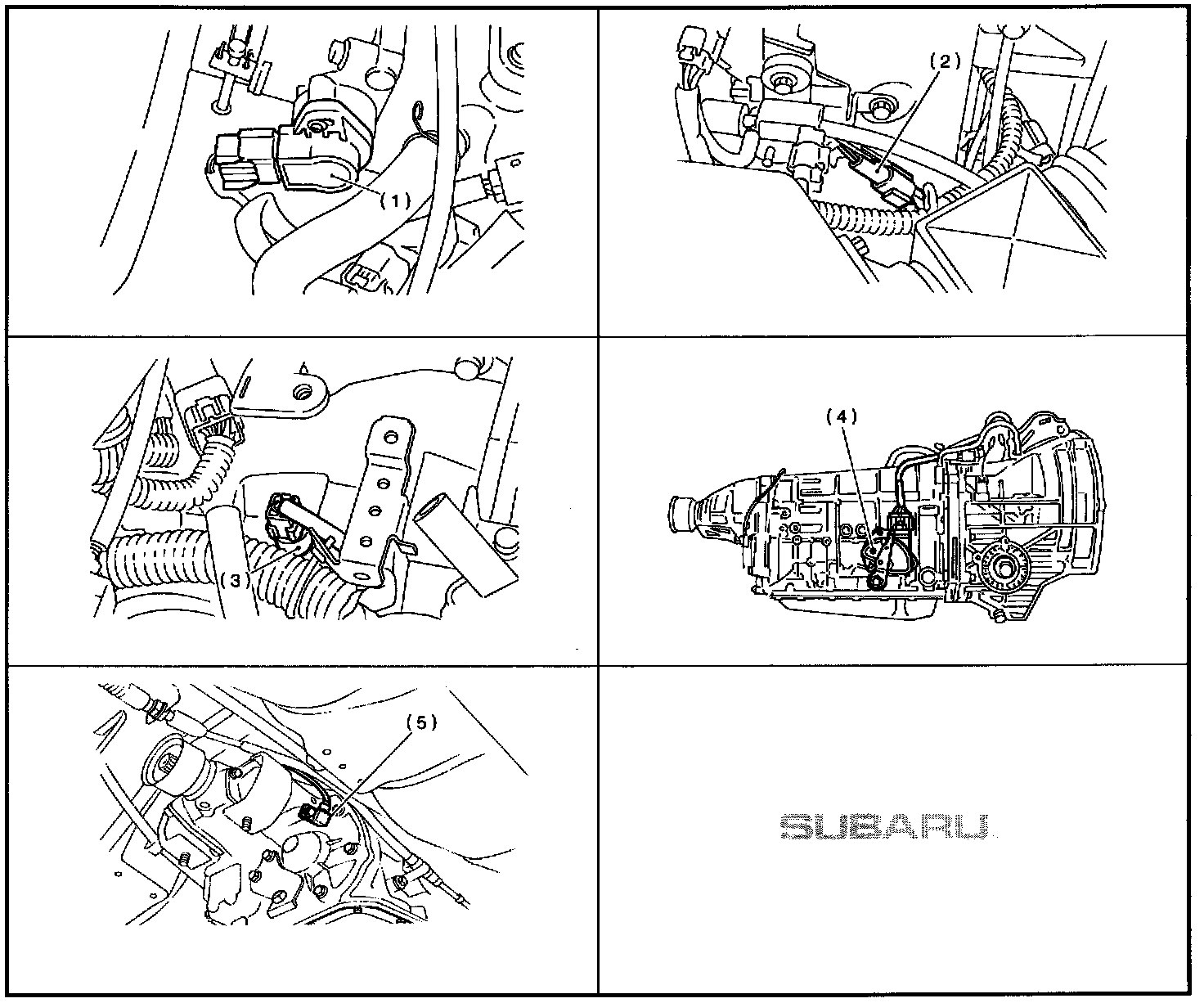 (1)

(2)

(3)

(4)

(5)

SUBARU