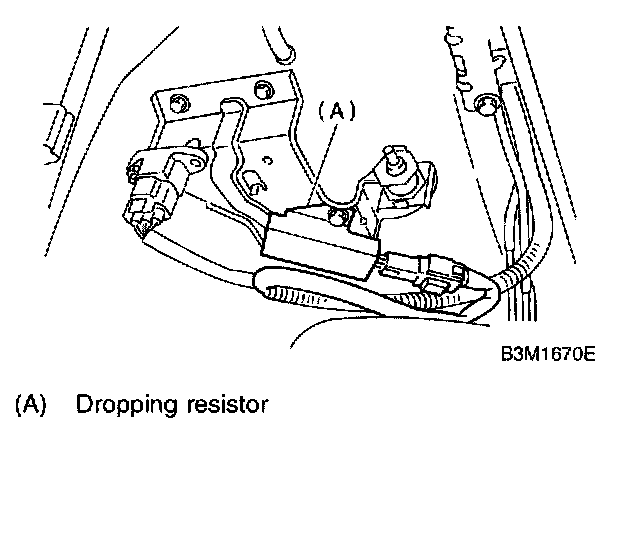 (A)

B3M1670E

(A) Dropping resistor