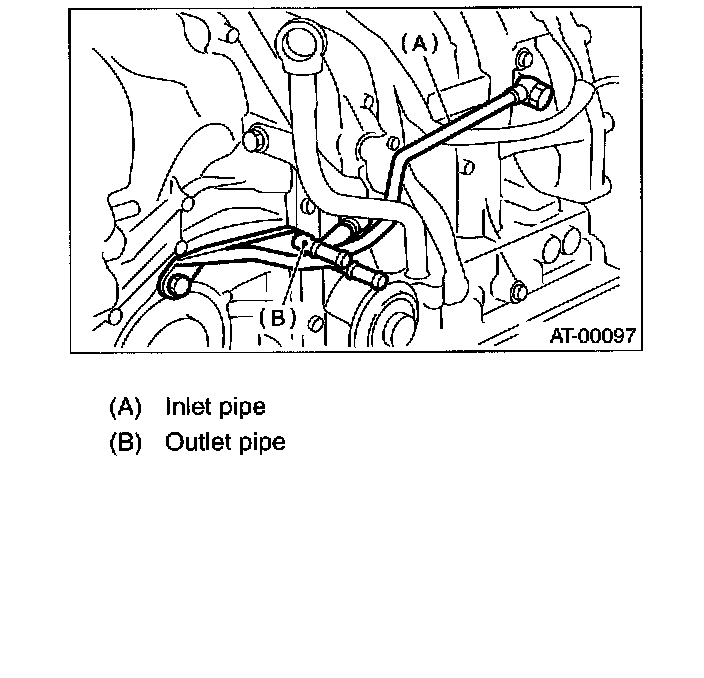 (A)

(B)

AT-00097

(A) Inlet pipe
(B) Outlet pipe