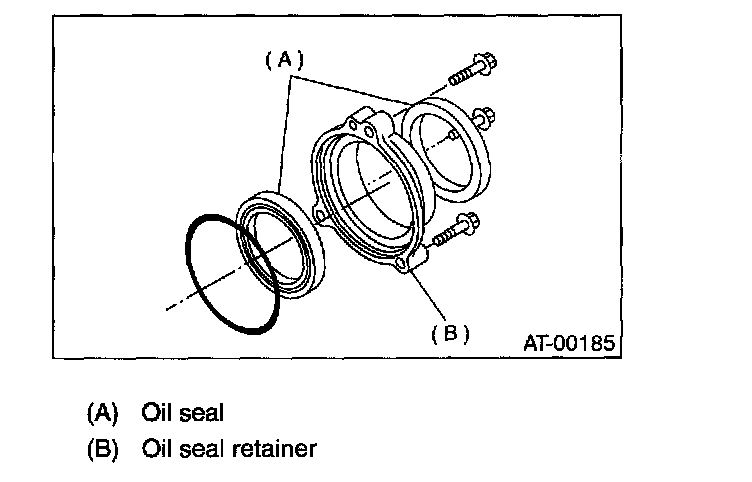 (A)

(B)

AT-00185

(A) Oil seal

(B) Oil seal retainer