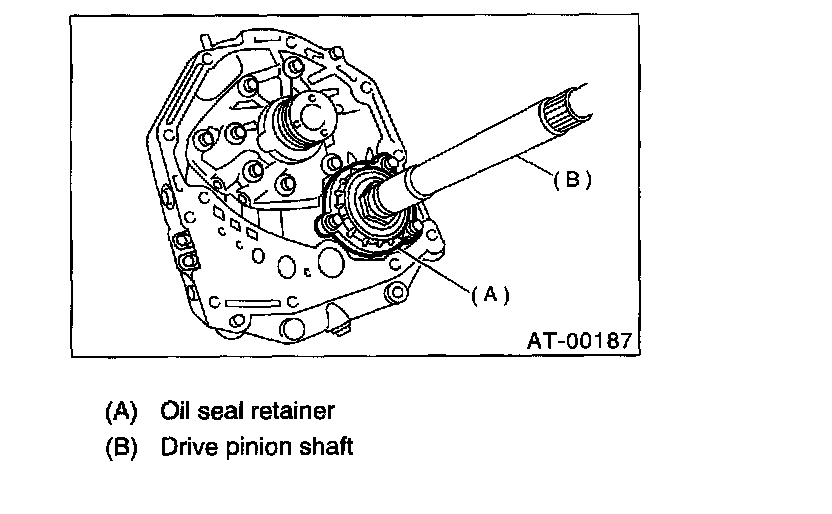 (B)

(A)

AT-00187

(A) Oil seal retainer

(B) Drive pinion shaft