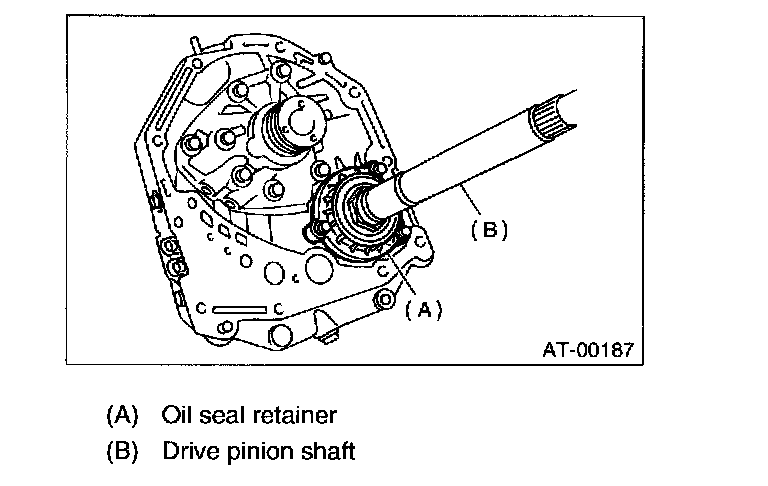 (B)

(A)

AT-00187

(A) Oil seal retainer
(B) Drive pinion shaft