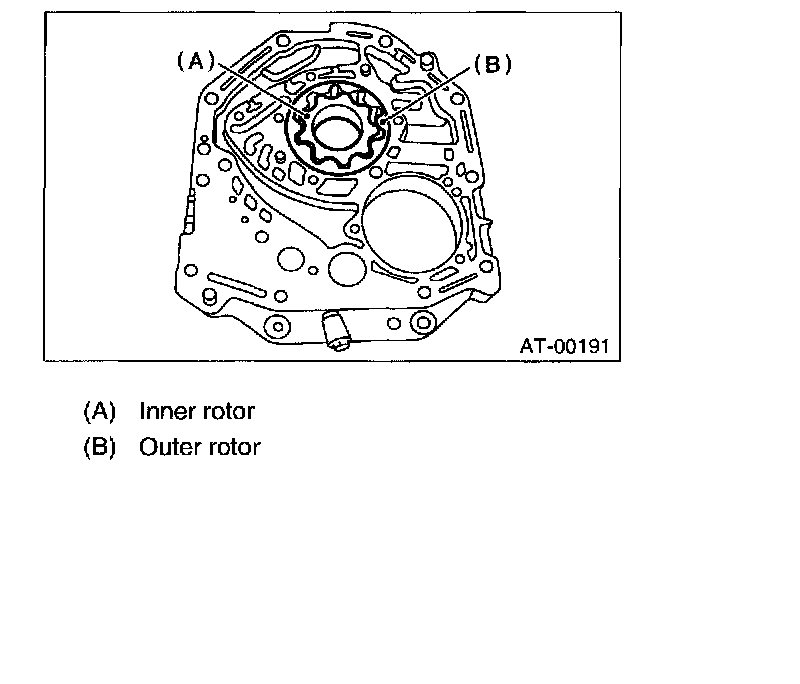 (A)

(B)

AT-00191

(A) Inner rotor

(B) Outer rotor