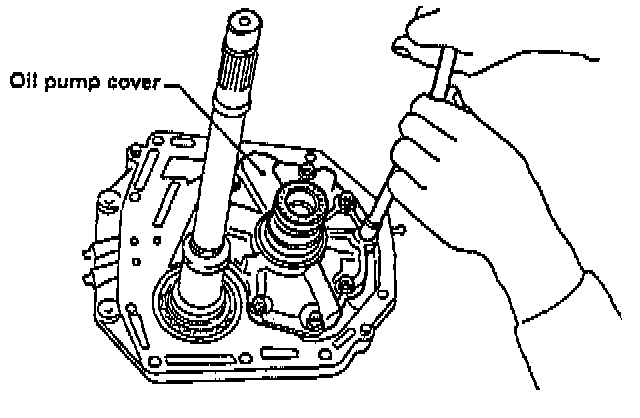 Oil pump cover