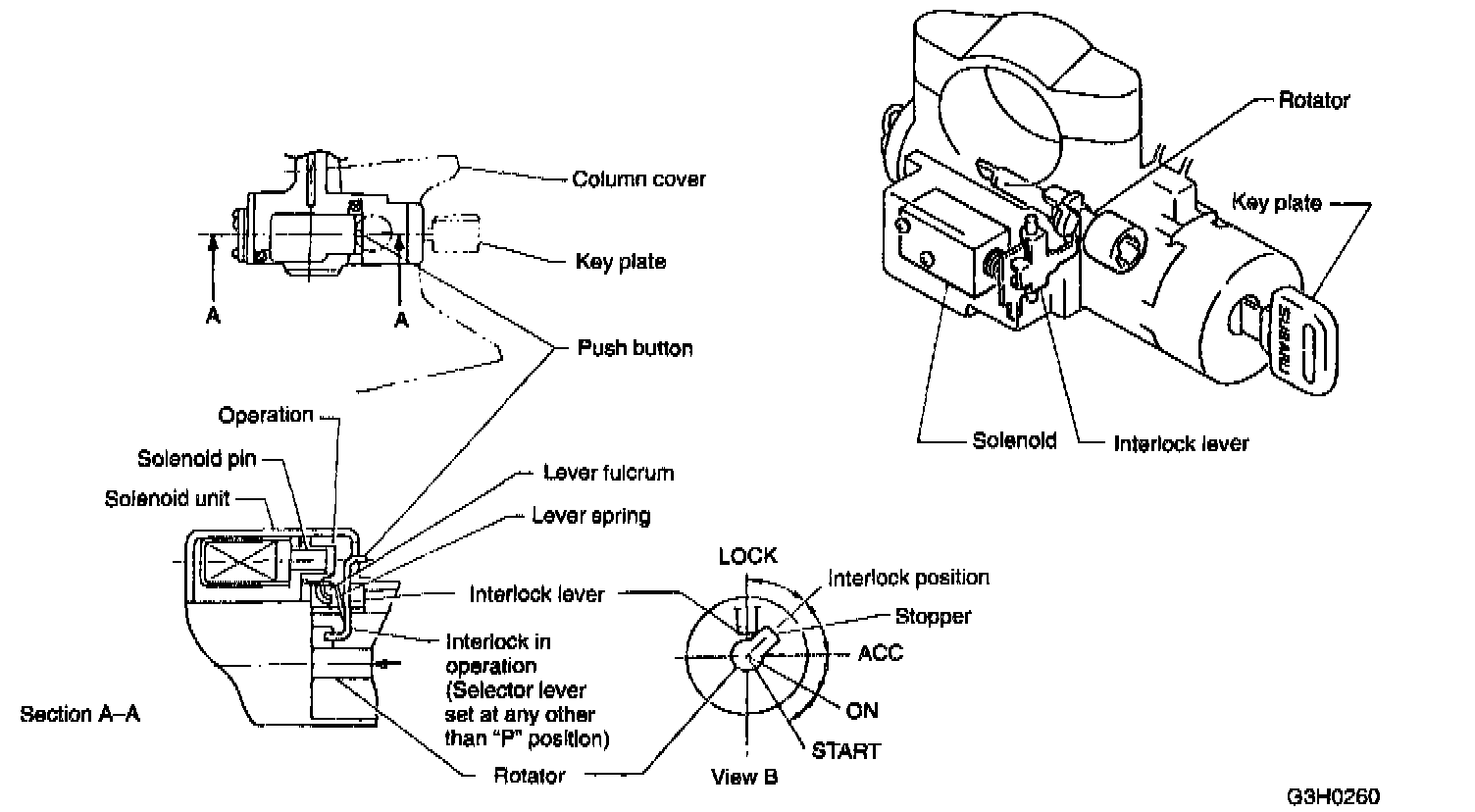 Column cover

Key plate

A

A

Push button

Operation

Solenoid pin

Solenoid unit

Lever fulcrum

Lever spring

Interlock lever

Interlock in operation (Selector lever set at any other than "P" position)

Section A–A

Rotator

LOCK

Interlock position

Stopper

ACC

ON

START

View B

Rotator

Key plate

SUBARU

Solenoid

Interlock lever

G3H0260