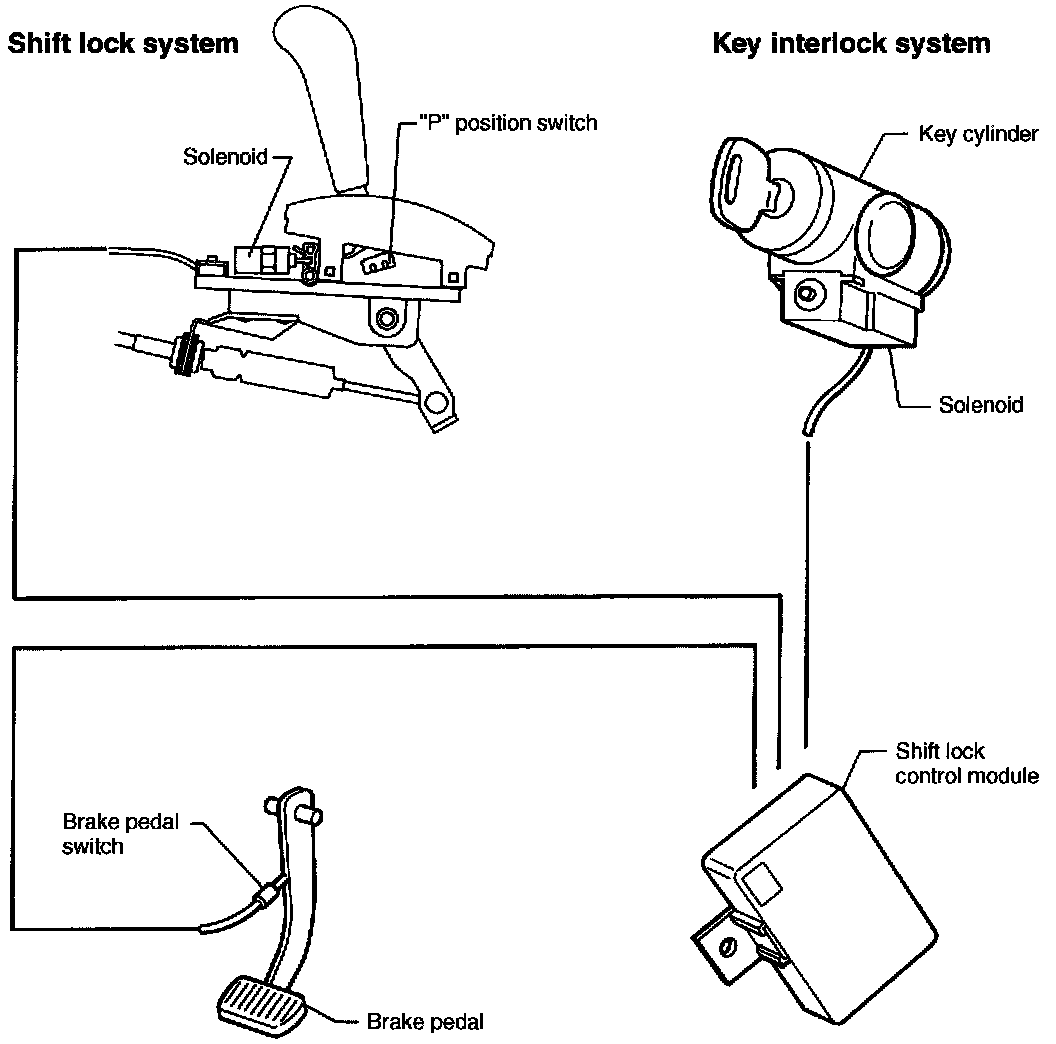 Shift lock system

Key interlock system

"P" position switch

Solenoid

Key cylinder

Solenoid

Shift lock control module

Brake pedal switch

Brake pedal