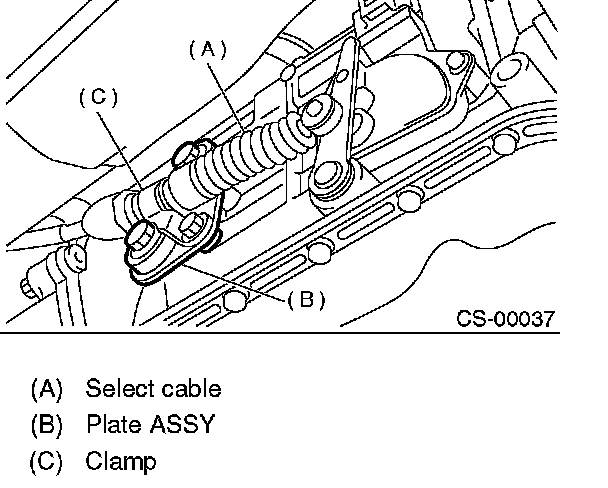 (A)
(C)
(B)
CS-00037

(A) Select cable
(B) Plate ASSY
(C) Clamp