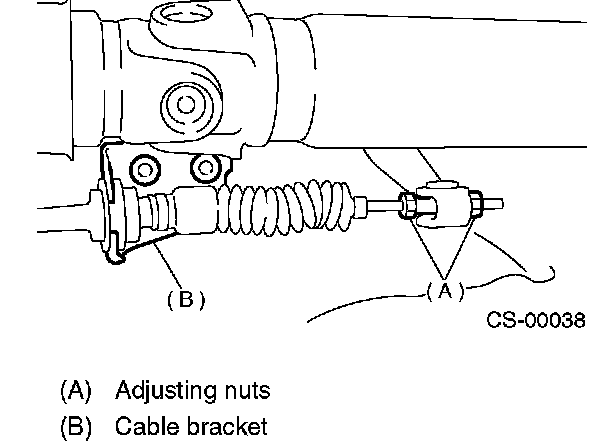 (B)

(A)

CS-00038

(A) Adjusting nuts
(B) Cable bracket