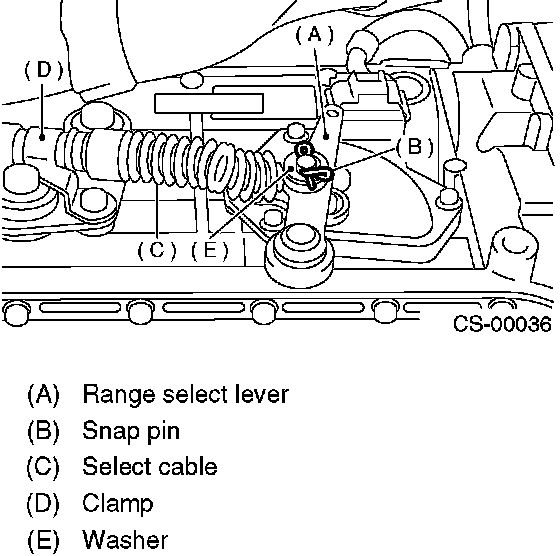 (A)
(D)
(B)
(C) (E)
CS-00036

(A) Range select lever
(B) Snap pin
(C) Select cable
(D) Clamp
(E) Washer