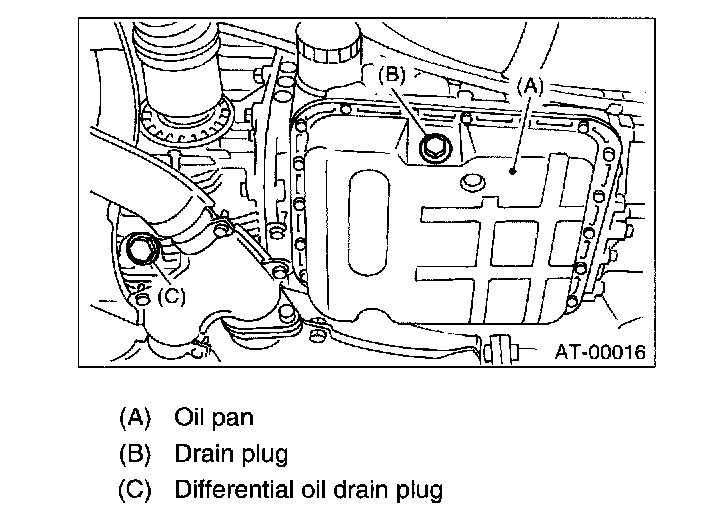 (B)
(A)
(C)
AT-00016

(A) Oil pan
(B) Drain plug
(C) Differential oil drain plug