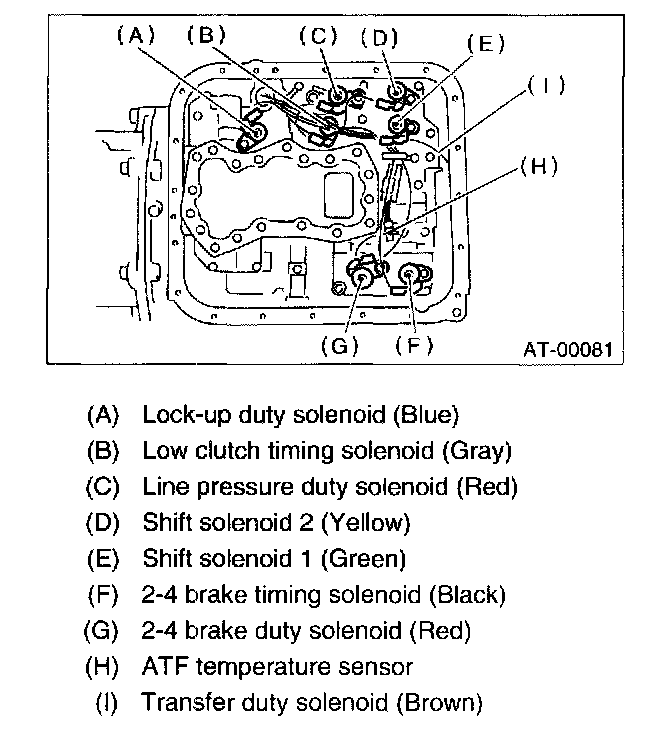 (A) (B) (C) (D) (E) (I) (H) (G) (F) AT-00081

(A) Lock-up duty solenoid (Blue)
(B) Low clutch timing solenoid (Gray)
(C) Line pressure duty solenoid (Red)
(D) Shift solenoid 2 (Yellow)
(E) Shift solenoid 1 (Green)
(F) 2-4 brake timing solenoid (Black)
(G) 2-4 brake duty solenoid (Red)
(H) ATF temperature sensor
(I) Transfer duty solenoid (Brown)