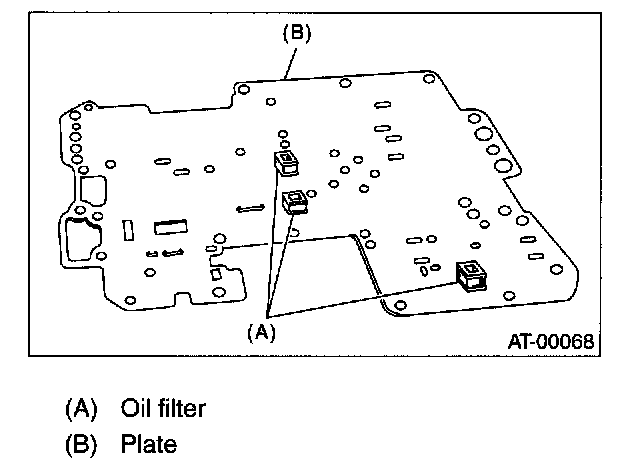 (B)

(A)

AT-00068

(A) Oil filter

(B) Plate