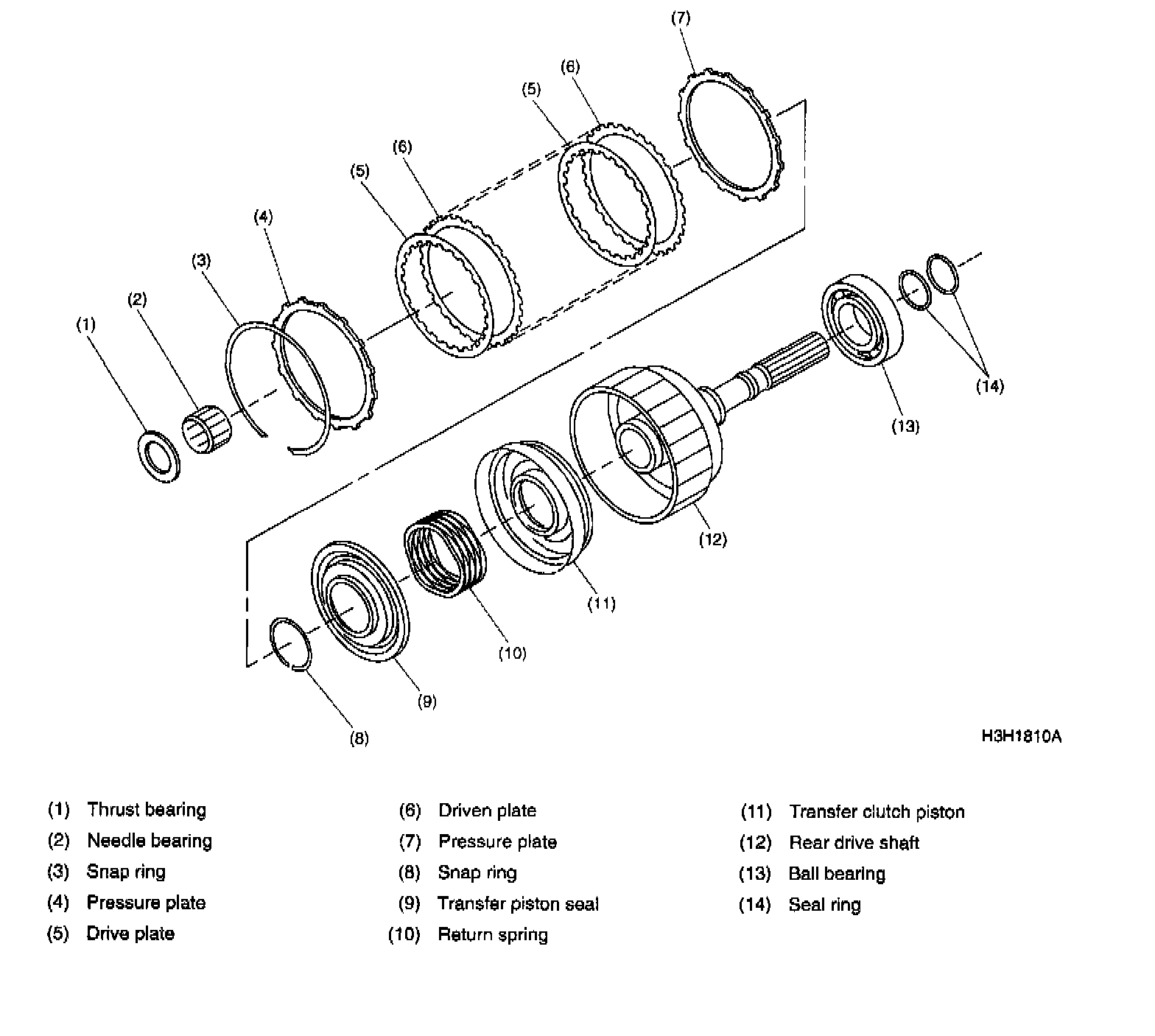 (7)
(6)
(5)
(6)
(5)
(4)
(3)
(2)
(1)
(14)
(13)
(12)
(11)
(10)
(9)
(8)
H3H1810A

(1) Thrust bearing
(2) Needle bearing
(3) Snap ring
(4) Pressure plate
(5) Drive plate

(6) Driven plate
(7) Pressure plate
(8) Snap ring
(9) Transfer piston seal
(10) Return spring

(11) Transfer clutch piston
(12) Rear drive shaft
(13) Ball bearing
(14) Seal ring