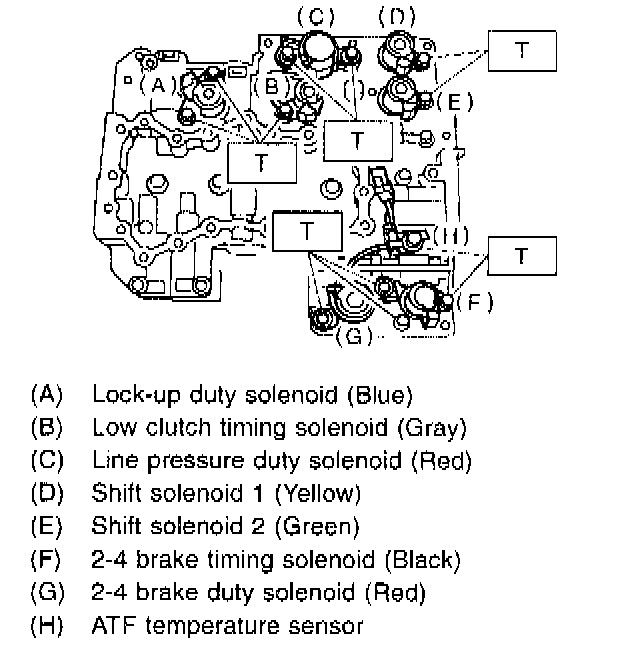 (C) (D)
T
(A)
(B)
(E)
T
T
T
(H)
T
(F)
(G)

(A) Lock-up duty solenoid (Blue)
(B) Low clutch timing solenoid (Gray)
(C) Line pressure duty solenoid (Red)
(D) Shift solenoid 1 (Yellow)
(E) Shift solenoid 2 (Green)
(F) 2-4 brake timing solenoid (Black)
(G) 2-4 brake duty solenoid (Red)
(H) ATF temperature sensor