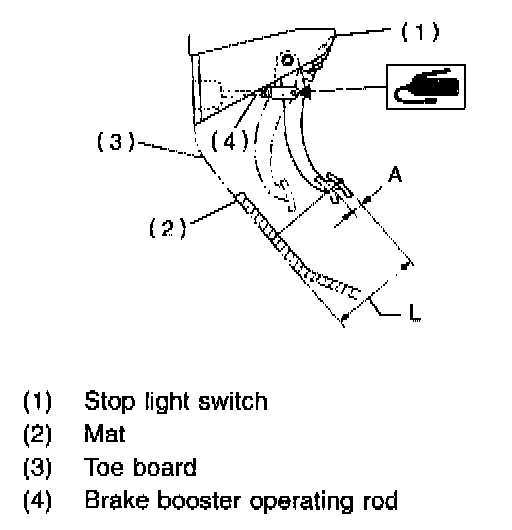 (1)
(3)
(4)
A
(2)
L

(1) Stop light switch
(2) Mat
(3) Toe board
(4) Brake booster operating rod