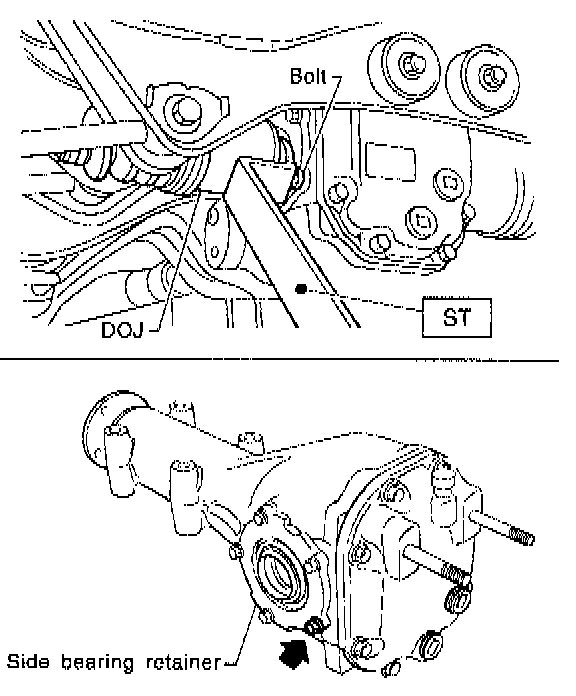 Bolt

DOJ

ST

Side bearing retainer