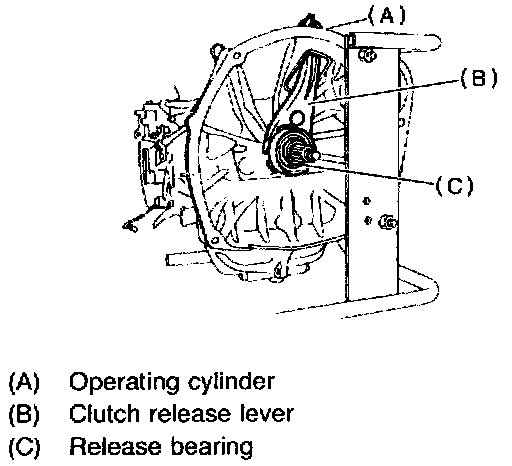 (A)
(B)
(C)

(A) Operating cylinder
(B) Clutch release lever
(C) Release bearing