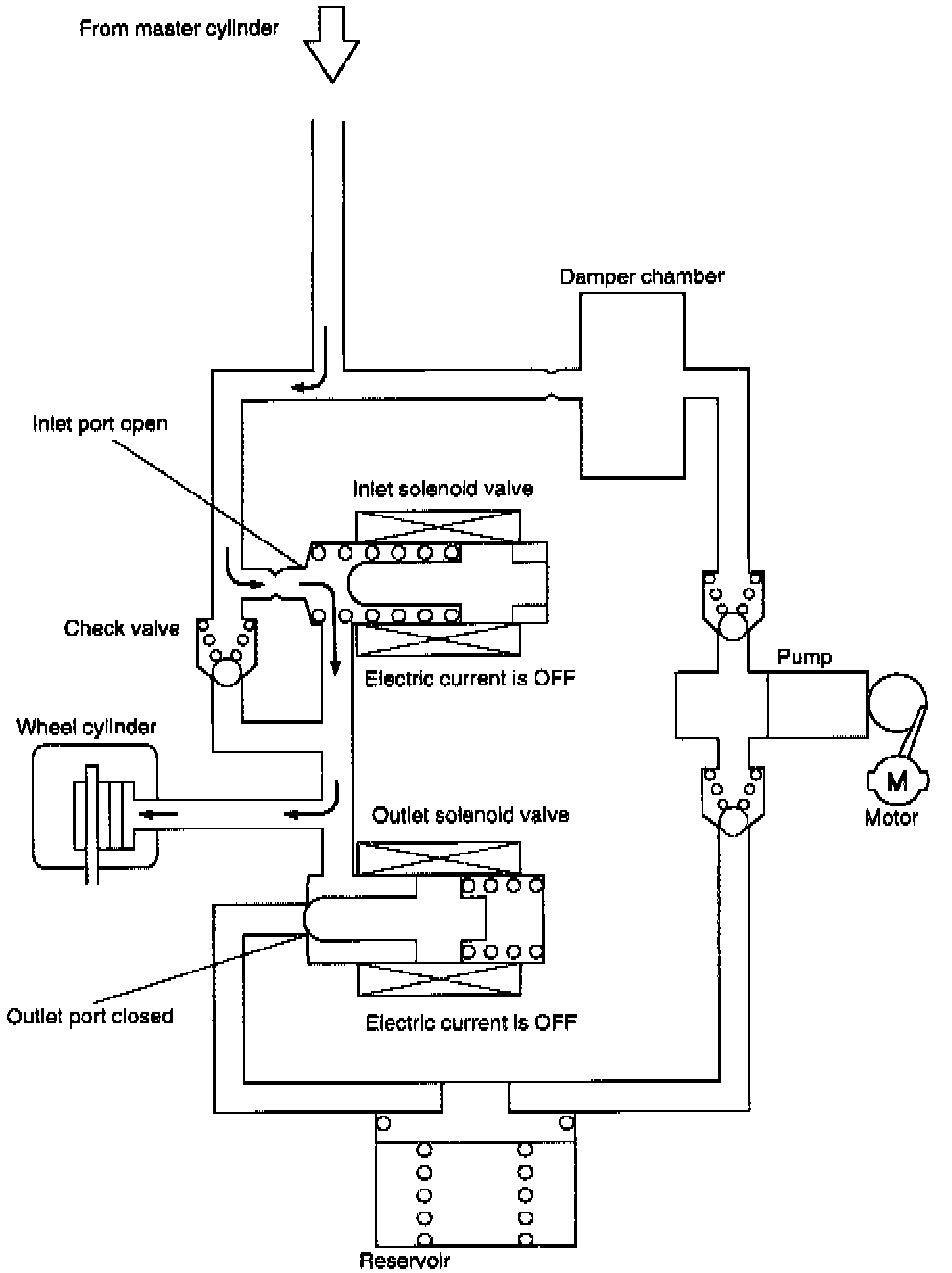 From master cylinder

Damper chamber

Inlet port open

Inlet solenoid valve

Check valve

Electric current is OFF

Pump

Wheel cylinder

M

Motor

Outlet solenoid valve

Outlet port closed

Electric current is OFF

Reservoir