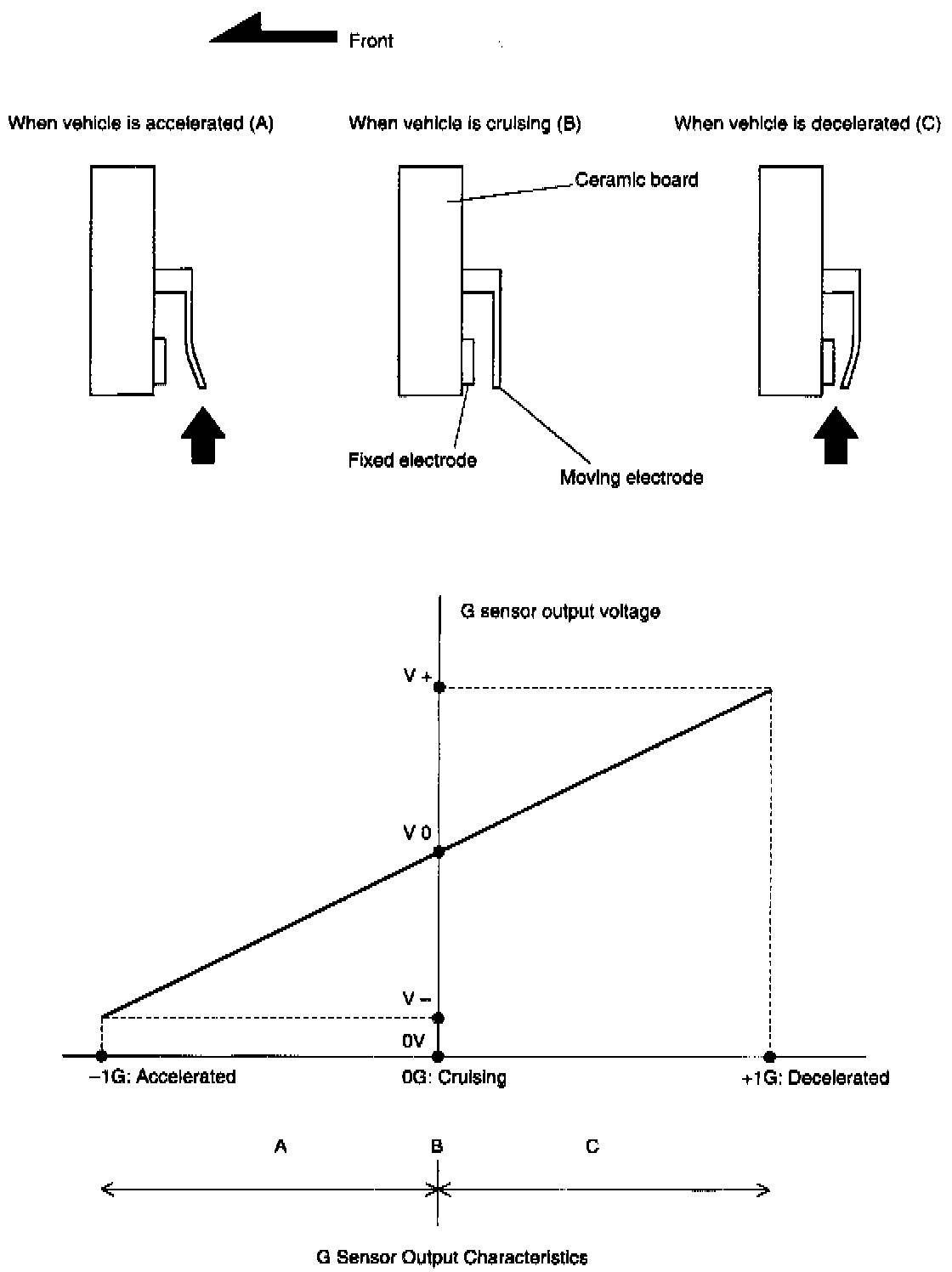 Front

When vehicle is accelerated (A)

When vehicle is cruising (B)

When vehicle is decelerated (C)

Ceramic board

Fixed electrode

Moving electrode

G sensor output voltage

V +

V 0

V −

0V

−1G: Accelerated

0G: Cruising

+1G: Decelerated

A

B

C

G Sensor Output Characteristics