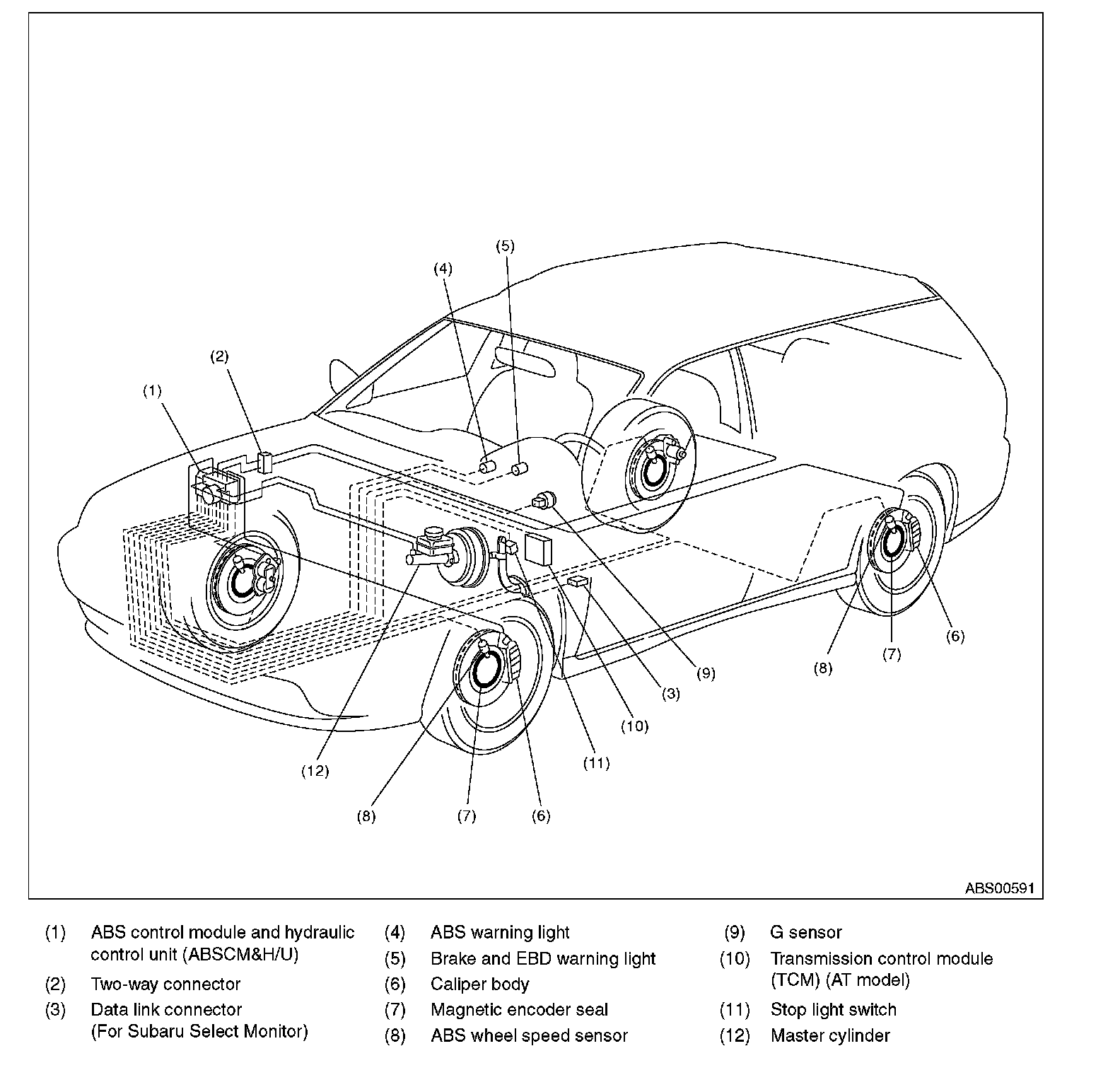 (5)
(4)
(2)
(1)
(6)
(7)
(8)
(9)
(3)
(10)
(11)
(12)
(8)
(7)
(6)

ABS00591

(1) ABS control module and hydraulic control unit (ABSCM&H/U)
(2) Two-way connector
(3) Data link connector (For Subaru Select Monitor)
(4) ABS warning light
(5) Brake and EBD warning light
(6) Caliper body
(7) Magnetic encoder seal
(8) ABS wheel speed sensor
(9) G sensor
(10) Transmission control module (TCM) (AT model)
(11) Stop light switch
(12) Master cylinder